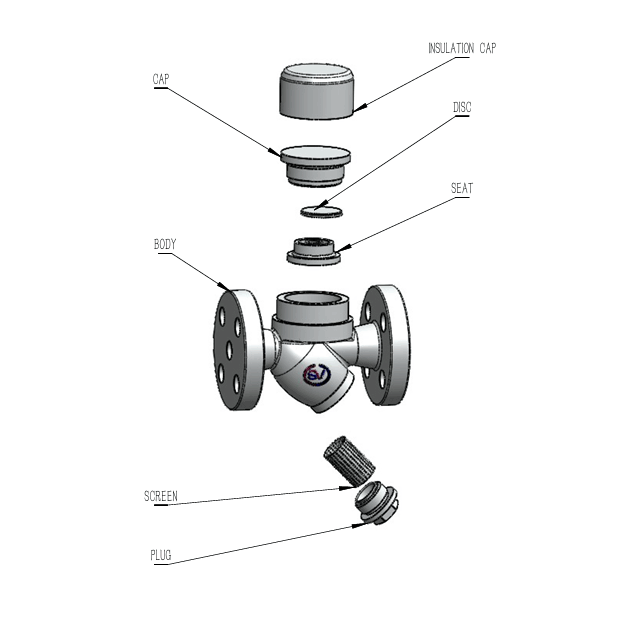 INSULATION CAP

CAP

DISC

SEAT

BODY

SV

SCREEN

PLUG