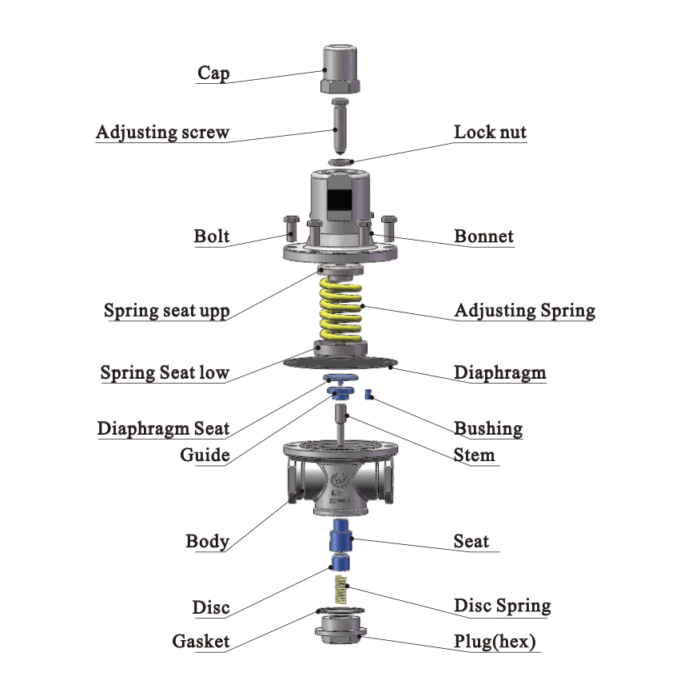 Cap

Adjusting screw

Lock nut

Bolt

Bonnet

Spring seat upp

Adjusting Spring

Spring Seat low

Diaphragm

Diaphragm Seat

Bushing

Guide

Stem

Body

Seat

Disc

Disc Spring

Gasket

Plug(hex)