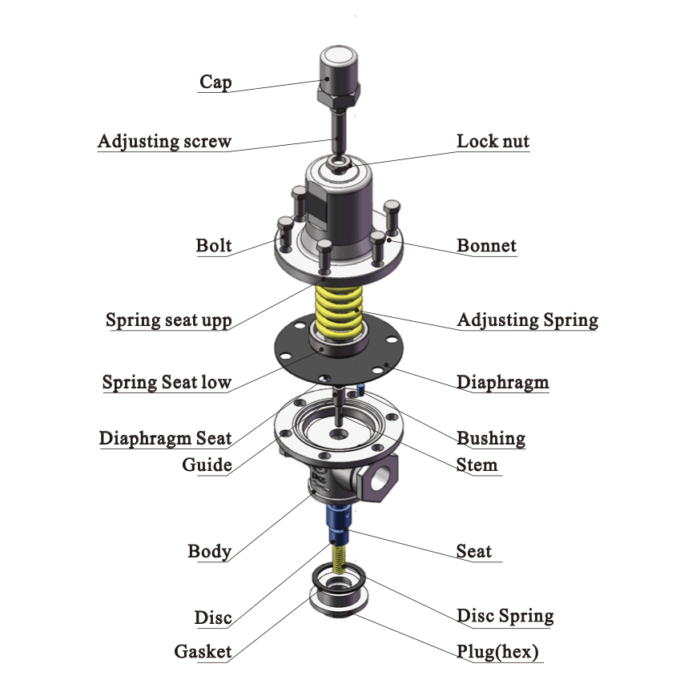 Cap
Adjusting screw
Lock nut
Bolt
Bonnet
Spring seat upp
Adjusting Spring
Spring Seat low
Diaphragm
Diaphragm Seat
Bushing
Guide
Stem
Body
Seat
Disc
Disc Spring
Gasket
Plug(hex)